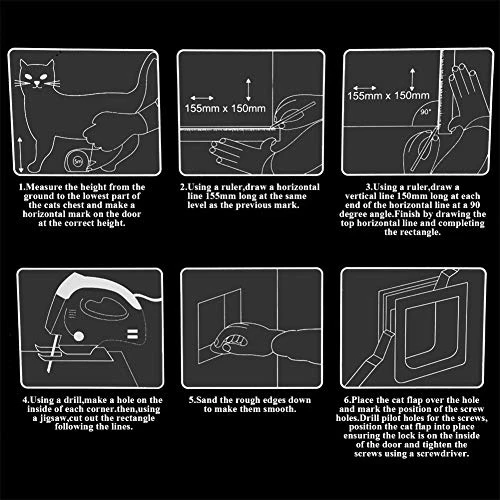 5m

1.Measure the height from the ground to the lowest part of the cats chest and make a horizontal mark on the door at the correct height.

155mm x 150mm

2.Using a ruler,draw a horizontal line 155mm long at the same level as the previous mark.

155mm x 150mm

90°

3.Using a ruler,draw a vertical line 150mm long at each end of the horizontal line at a 90 degree angle.Finish by drawing the top horizontal line and completing the rectangle.

4.Using a drill,make a hole on the inside of each corner.then,using a jigsaw,cut out the rectangle following the lines.

5.Sand the rough edges down to make them smooth.

6.Place the cat flap over the hole and mark the position of the screw holes.Drill pilot holes for the screws, position the cat flap into place ensuring the lock is on the inside of the door and tighten the screws using a screwdriver.