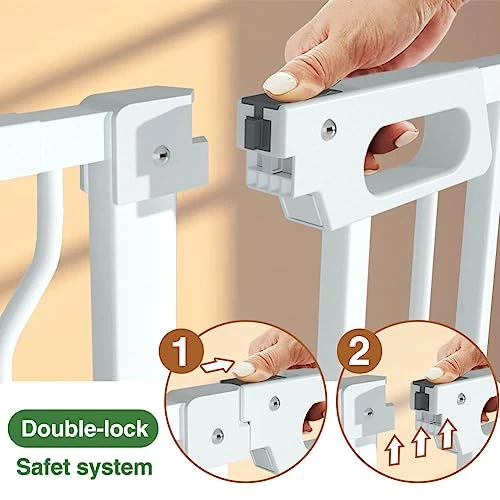 1

2

Double-lock

Safet system