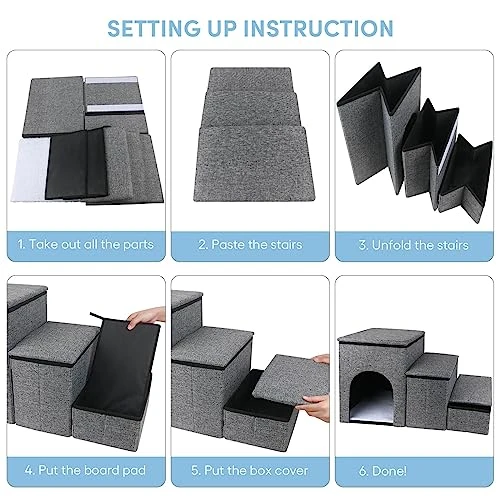 SETTING UP INSTRUCTION

1. Take out all the parts

2. Paste the stairs

3. Unfold the stairs

4. Put the board pad

5. Put the box cover

6. Done!