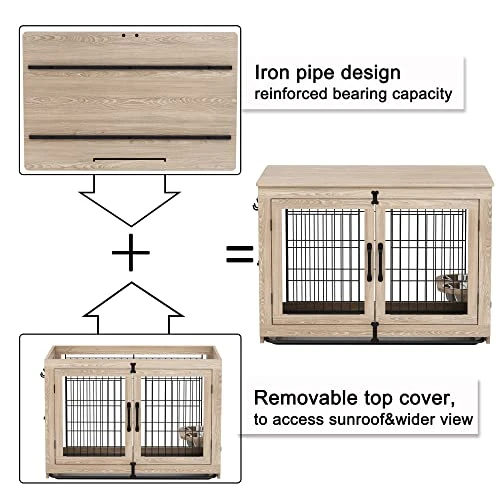 Iron pipe design
reinforced bearing capacity

+

=

Removable top cover,
to access sunroof&wider view