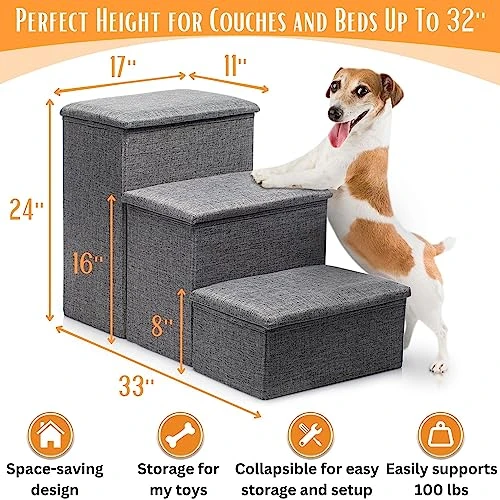 Perfect Height for Couches and Beds Up To 32"

17"

11"

24"

16"

8"

33"

Space-saving design

Storage for my toys

Collapsible for easy storage and setup

Easily supports 100 lbs