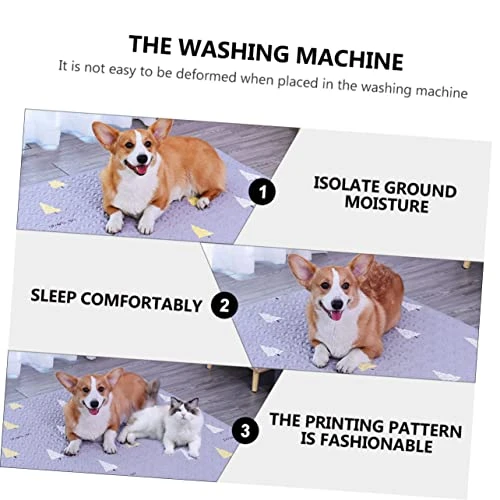 THE WASHING MACHINE
It is not easy to be deformed when placed in the washing machine

1 ISOLATE GROUND MOISTURE

SLEEP COMFORTABLY 2

3 THE PRINTING PATTERN IS FASHIONABLE