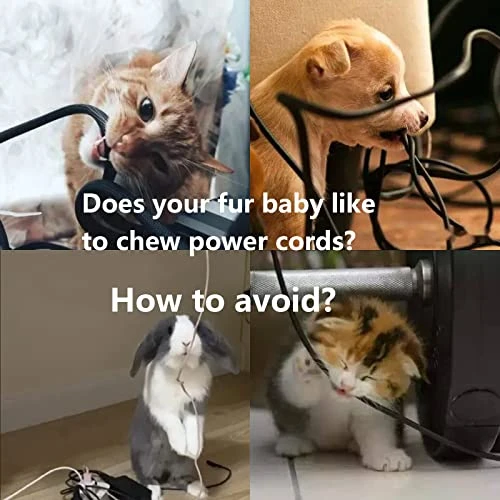 Does your fur baby like to chew power cords?

How to avoid?