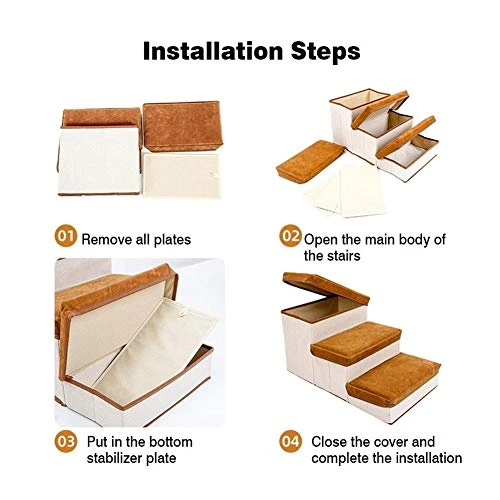 Installation Steps

01 Remove all plates

02 Open the main body of the stairs

03 Put in the bottom stabilizer plate

04 Close the cover and complete the installation